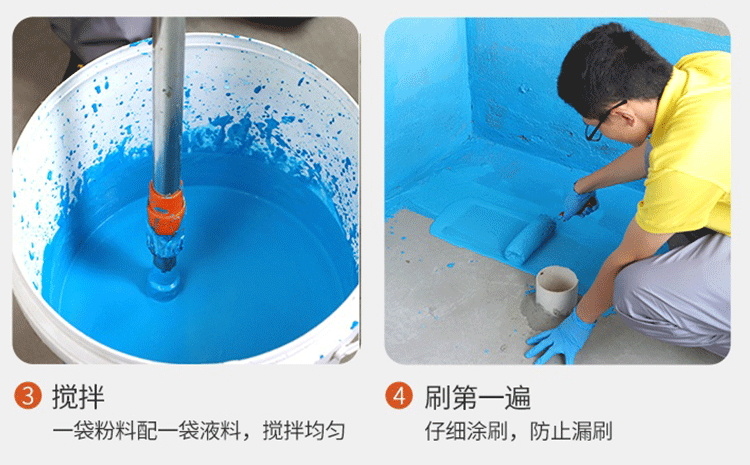 3 搅拌
一袋粉料配一袋液料，搅拌均匀

4 刷第一遍
仔细涂刷，防止漏刷